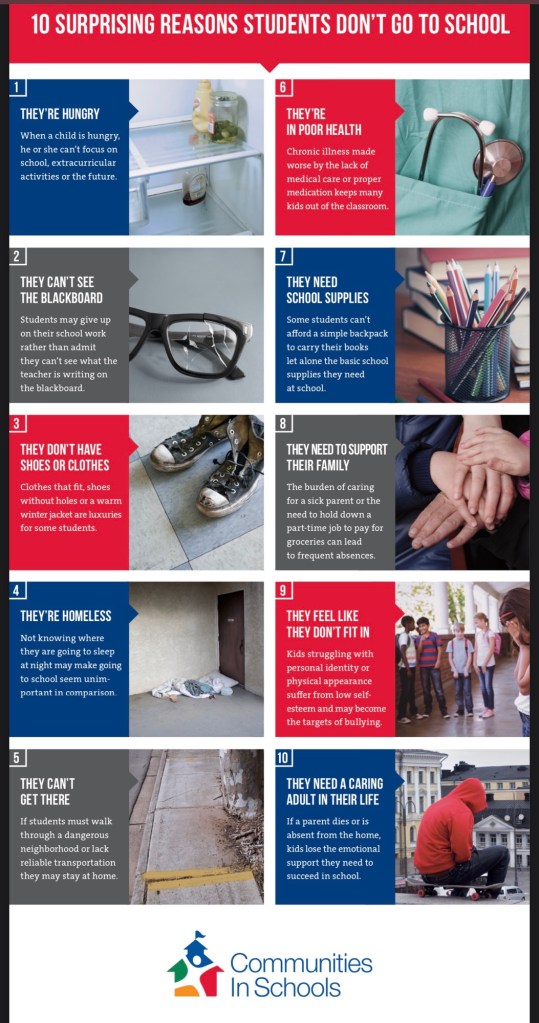 10 SURPRISING REASONS STUDENTS DON'T GO TO SCHOOL

1
THEY'RE HUNGRY
When a child is hungry, he or she can't focus on school, extracurricular activities or the future.

2
THEY CAN'T SEE THE BLACKBOARD
Students may give up on their school work rather than admit they can't see what the teacher is writing on the blackboard.

3
THEY DON'T HAVE SHOES OR CLOTHES
Clothes that fit, shoes without holes or a warm winter jacket are luxuries for some students.

4
THEY'RE HOMELESS
Not knowing where they are going to sleep at night may make going to school seem unimportant in comparison.

5
THEY CAN'T GET THERE
If students must walk through a dangerous neighborhood or lack reliable transportation they may stay at home.

6
THEY'RE IN POOR HEALTH
Chronic illness made worse by the lack of medical care or proper medication keeps many kids out of the classroom.

7
THEY NEED SCHOOL SUPPLIES
Some students can't afford a simple backpack to carry their books let alone the basic school supplies they need at school.

8
THEY NEED TO SUPPORT THEIR FAMILY
The burden of caring for a sick parent or the need to hold down a part-time job to pay for groceries can lead to frequent absences.

9
THEY FEEL LIKE THEY DON'T FIT IN
Kids struggling with personal identity or physical appearance suffer from low self-esteem and may become the targets of bullying.

10
THEY NEED A CARING ADULT IN THEIR LIFE
If a parent dies or is absent from the home, kids lose the emotional support they need to succeed in school.

Communities In Schools